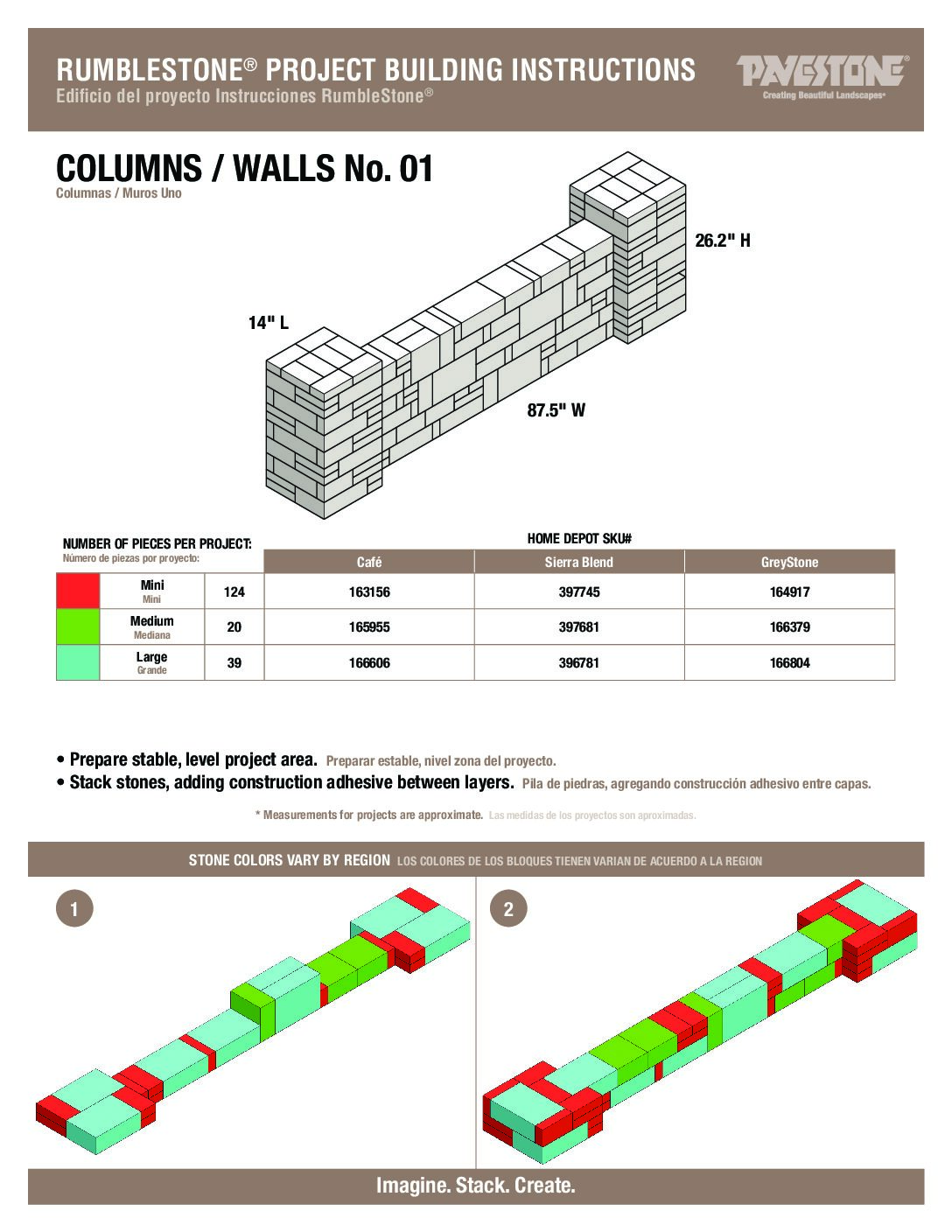 RUMBLESTONE® PROJECT BUILDING INSTRUCTIONS
Edificio del proyecto Instrucciones RumbleStone®

PAVESTONE®
Creating Beautiful Landscapes®

COLUMNS / WALLS No. 01
Columnas / Muros Uno

26.2" H

14" L

87.5" W

NUMBER OF PIECES PER PROJECT:
Número de piezas por proyecto:

HOME DEPOT SKU#

| | | | Café | Sierra Blend | GreyStone |
|---|---|---|---|---|---|
| | Mini Mini | 124 | 163156 | 397745 | 164917 |
| | Medium Mediana | 20 | 165955 | 397681 | 166379 |
| | Large Grande | 39 | 166606 | 396781 | 166804 |

• Prepare stable, level project area. Preparar estable, nivel zona del proyecto.
• Stack stones, adding construction adhesive between layers. Pila de piedras, agregando construcción adhesivo entre capas.

* Measurements for projects are approximate. Las medidas de los proyectos son aproximadas.

STONE COLORS VARY BY REGION LOS COLORES DE LOS BLOQUES TIENEN VARIAN DE ACUERDO A LA REGION

1

2

Imagine. Stack. Create.